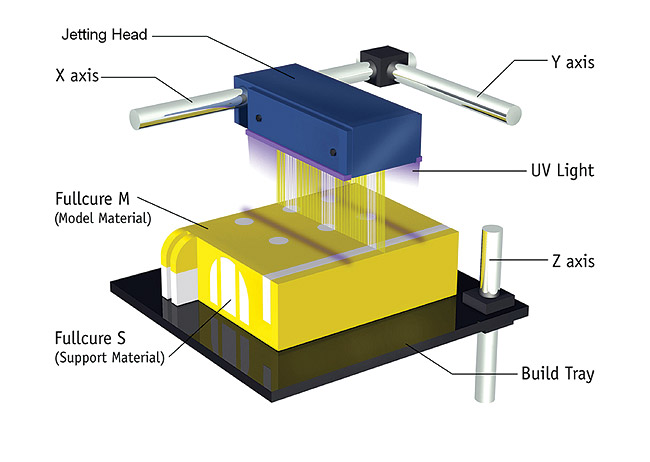 Jetting Head

X axis

Y axis

UV Light

Fullcure M
(Model Material)

Z axis

Fullcure S
(Support Material)

Build Tray